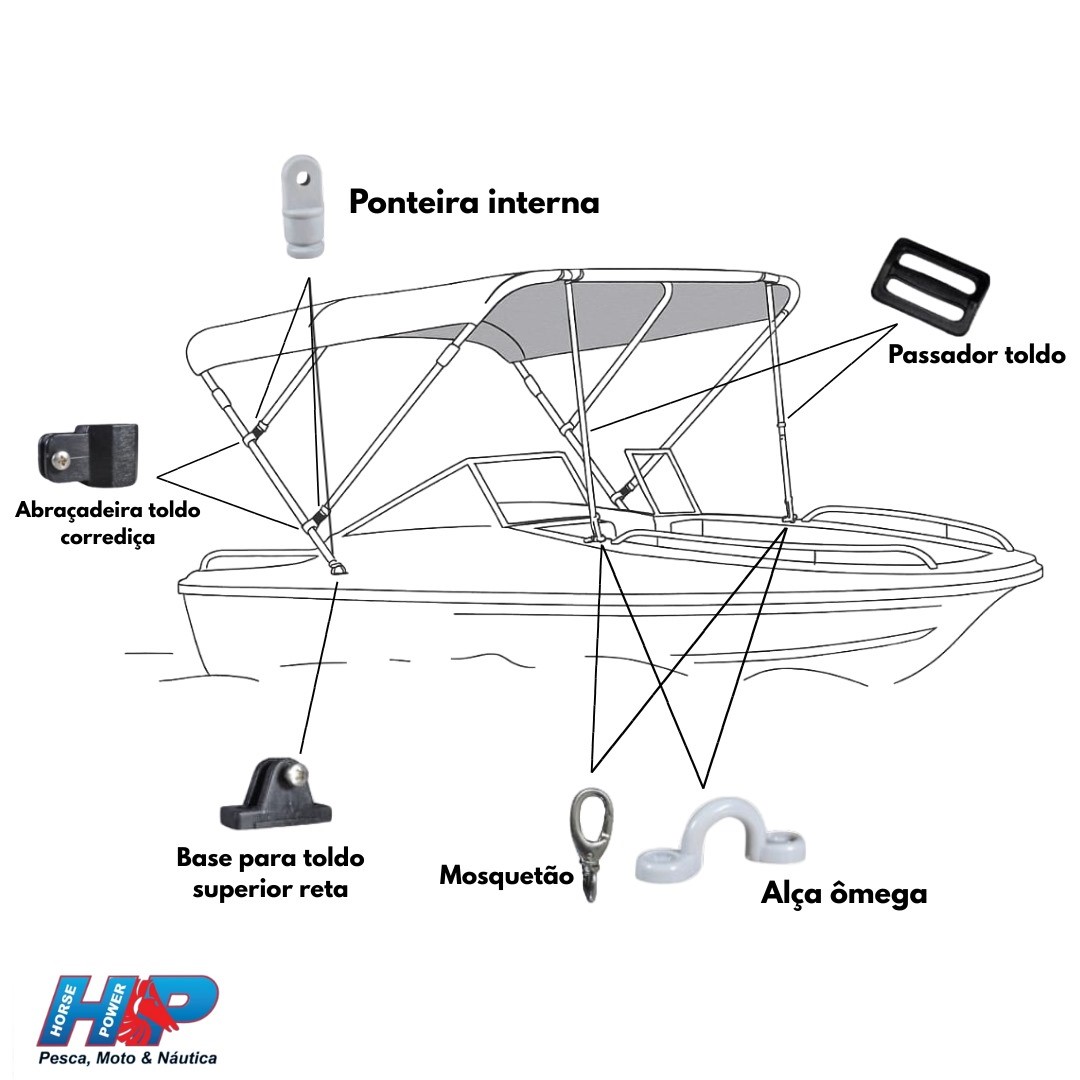 Ponteira interna

Passador toldo

Abraçadeira toldo corrediça

Base para toldo superior reta

Mosquetão

Alça ômega

HORSE POWER HP
Pesca, Moto & Náutica